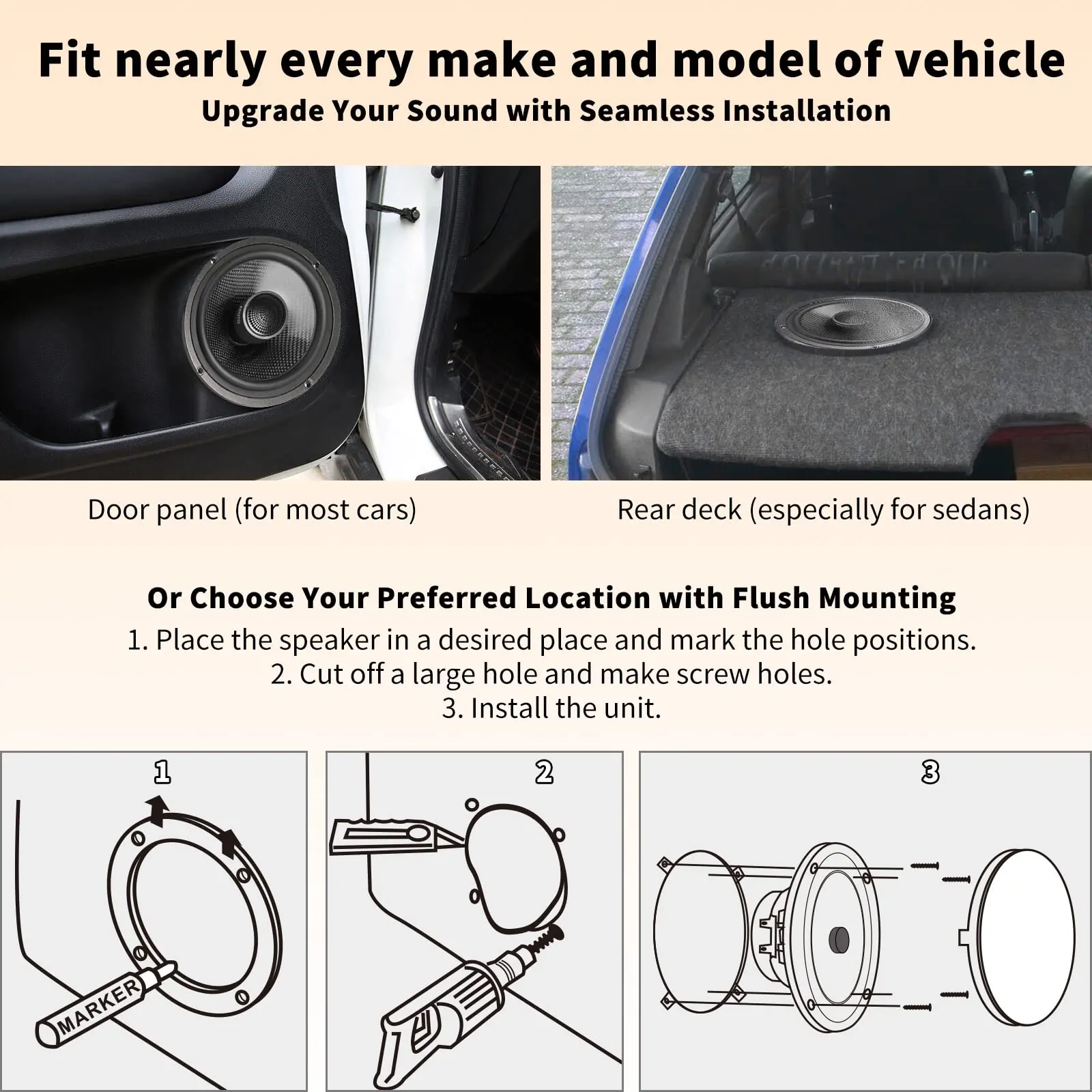 Fit nearly every make and model of vehicle

Upgrade Your Sound with Seamless Installation

Door panel (for most cars)

Rear deck (especially for sedans)

Or Choose Your Preferred Location with Flush Mounting

1. Place the speaker in a desired place and mark the hole positions.
2. Cut off a large hole and make screw holes.
3. Install the unit.

1

MARKER

2

3